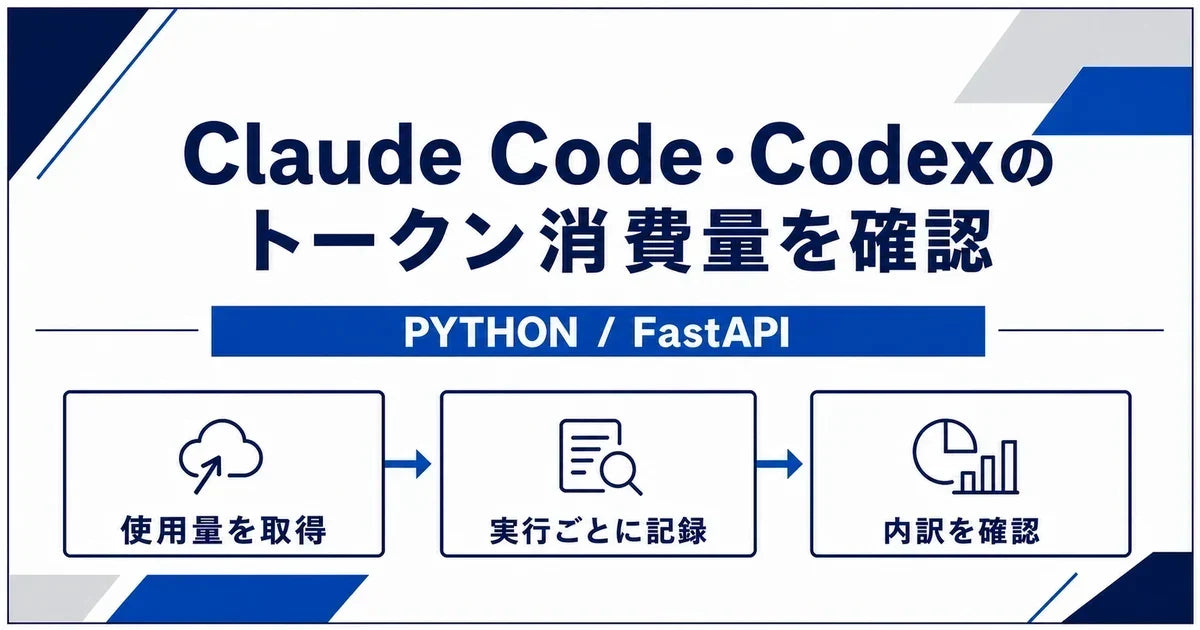 Claude Code・Codexの
トークン消費量を確認

PYTHON / FastAPI

使用量を取得

実行ごとに記録

内訳を確認