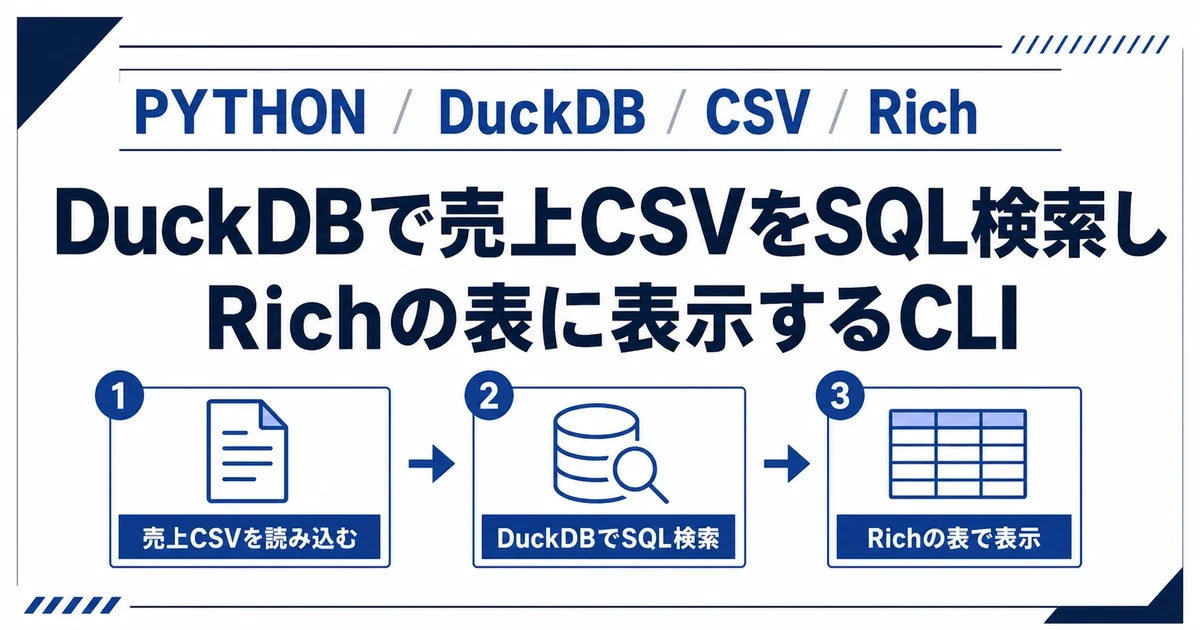 PYTHON / DuckDB / CSV / Rich

DuckDBで売上CSVをSQL検索し Richの表に表示するCLI

1
売上CSVを読み込む

2
DuckDBでSQL検索

3
Richの表で表示